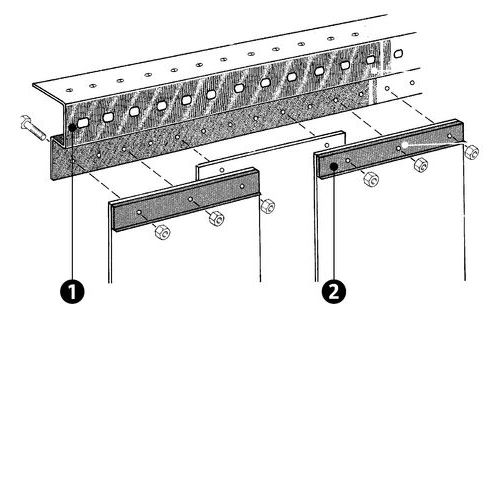 1

2