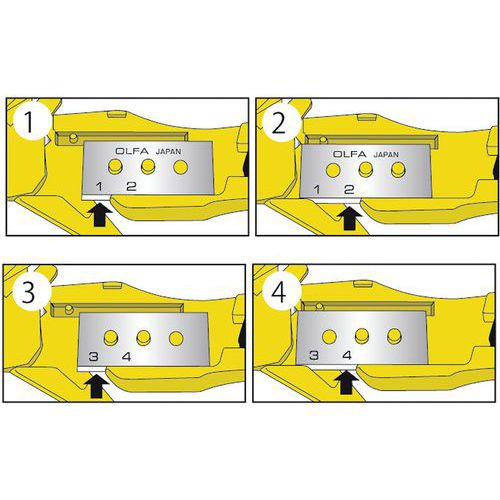 1

OLFA JAPAN

1 2

2

OLFA JAPAN

1 2

3

3 4

4

3 4