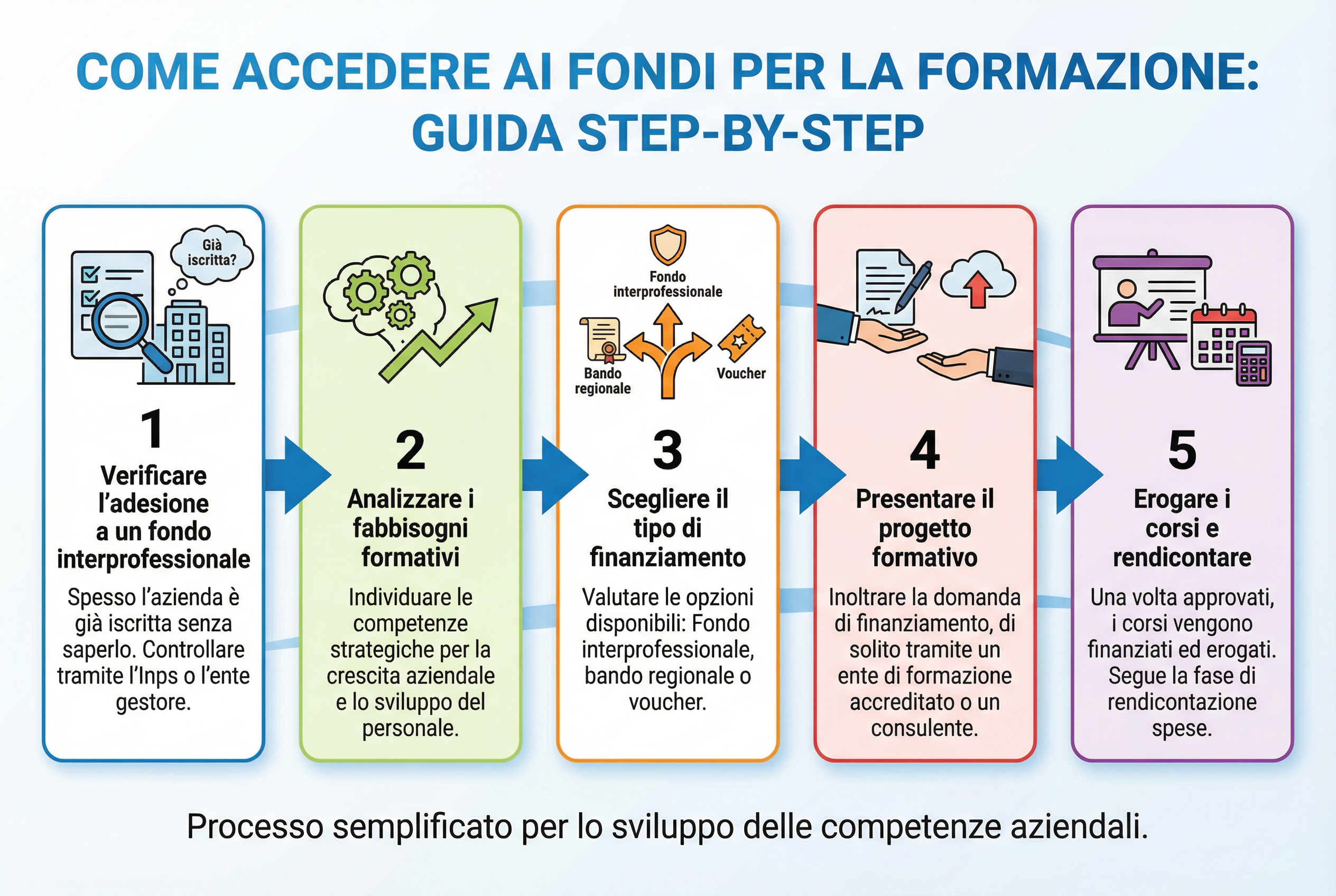 COME ACCEDERE AI FONDI PER LA FORMAZIONE: GUIDA STEP-BY-STEP

Già iscritta?

1

Verificare l'adesione a un fondo interprofessionale

Spesso l'azienda è già iscritta senza saperlo. Controllare tramite l'Inps o l'ente gestore.

2

Analizzare i fabbisogni formativi

Individuare le competenze strategiche per la crescita aziendale e lo sviluppo del personale.

Fondo interprofessionale

Bando regionale

Voucher

3

Scegliere il tipo di finanziamento

Valutare le opzioni disponibili: Fondo interprofessionale, bando regionale o voucher.

4

Presentare il progetto formativo

Inoltrare la domanda di finanziamento, di solito tramite un ente di formazione accreditato o un consulente.

5

Erogare i corsi e rendicontare

Una volta approvati, i corsi vengono finanziati ed erogati. Segue la fase di rendicontazione spese.

Processo semplificato per lo sviluppo delle competenze aziendali.