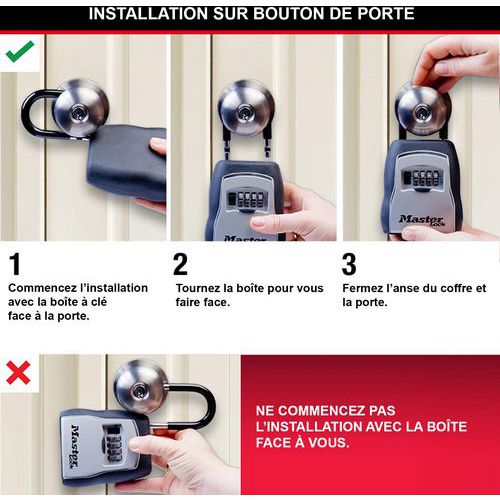 INSTALLATION SUR BOUTON DE PORTE

Master

Master Lock

1
Commencez l'installation avec la boîte à clé face à la porte.

2
Tournez la boîte pour vous faire face.

3
Fermez l'anse du coffre et la porte.

Master Lock

NE COMMENCEZ PAS L'INSTALLATION AVEC LA BOÎTE FACE À VOUS.