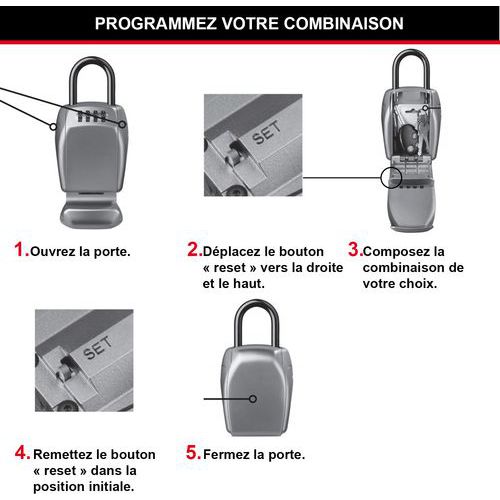 PROGRAMMEZ VOTRE COMBINAISON

SET

1. Ouvrez la porte.

2. Déplacez le bouton « reset » vers la droite et le haut.

3. Composez la combinaison de votre choix.

SET

4. Remettez le bouton « reset » dans la position initiale.

5. Fermez la porte.